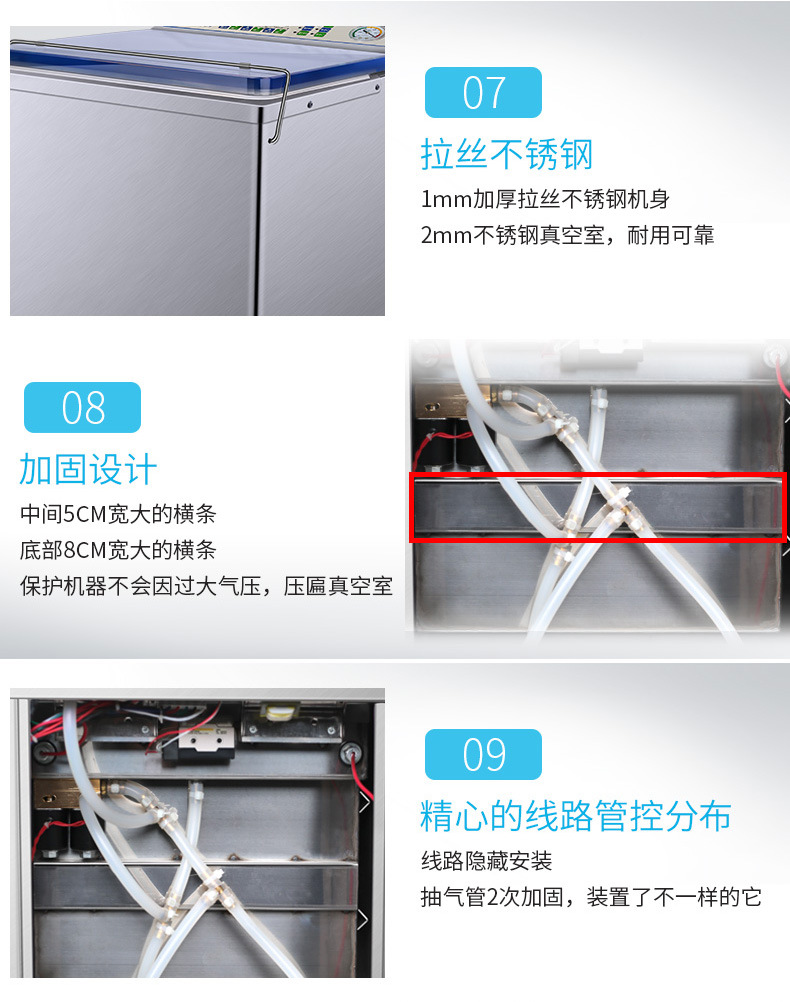 07

拉丝不锈钢

1mm加厚拉丝不锈钢机身
2mm不锈钢真空室，耐用可靠

08

加固设计

中间5CM宽大的横条
底部8CM宽大的横条
保护机器不会因过大气压，压匾真空室

09

精心的线路管控分布

线路隐藏安装
抽气管2次加固，装置了不一样的它